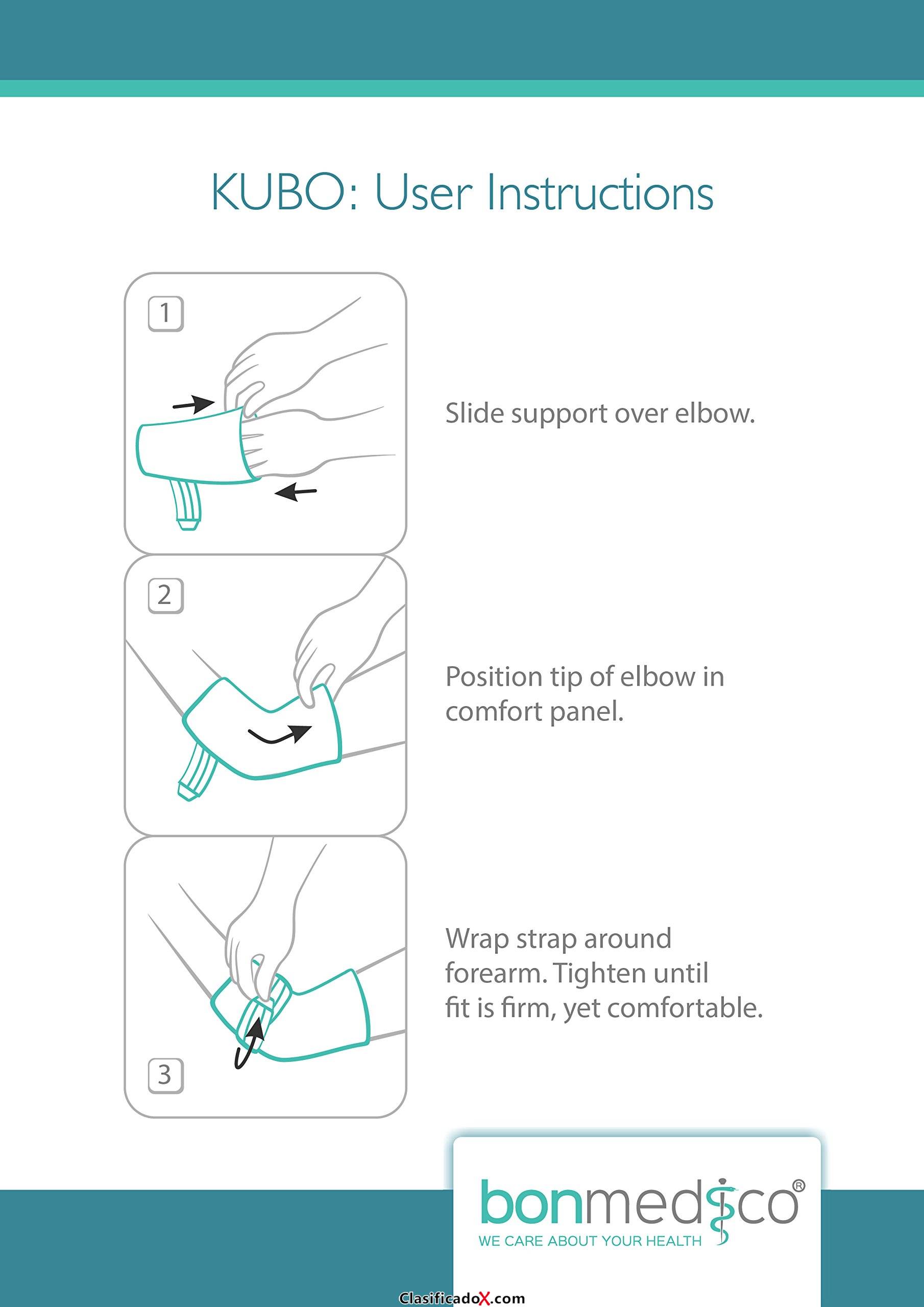 KUBO: User Instructions

1

Slide support over elbow.

2

Position tip of elbow in comfort panel.

3

Wrap strap around forearm. Tighten until fit is firm, yet comfortable.

bonmedico®
WE CARE ABOUT YOUR HEALTH

ClasificadoX.com