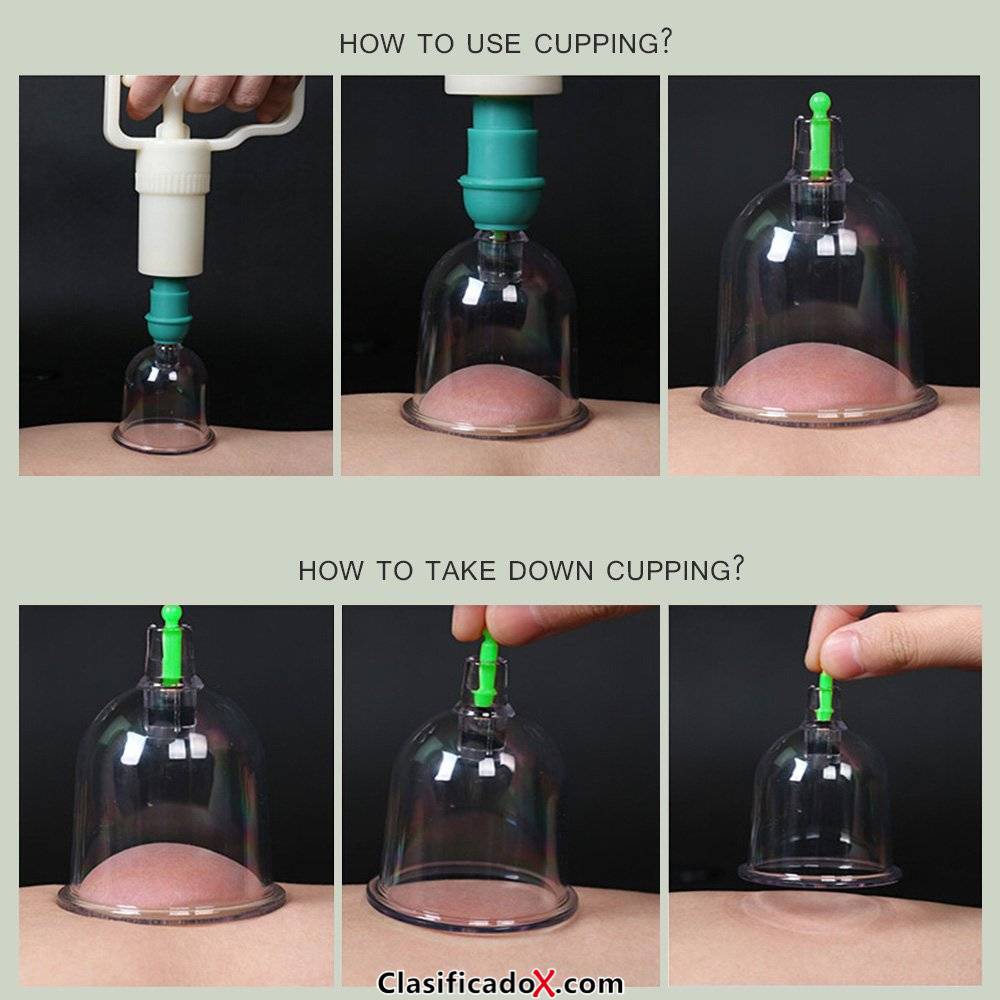 HOW TO USE CUPPING?

HOW TO TAKE DOWN CUPPING?

ClasificadoX.com