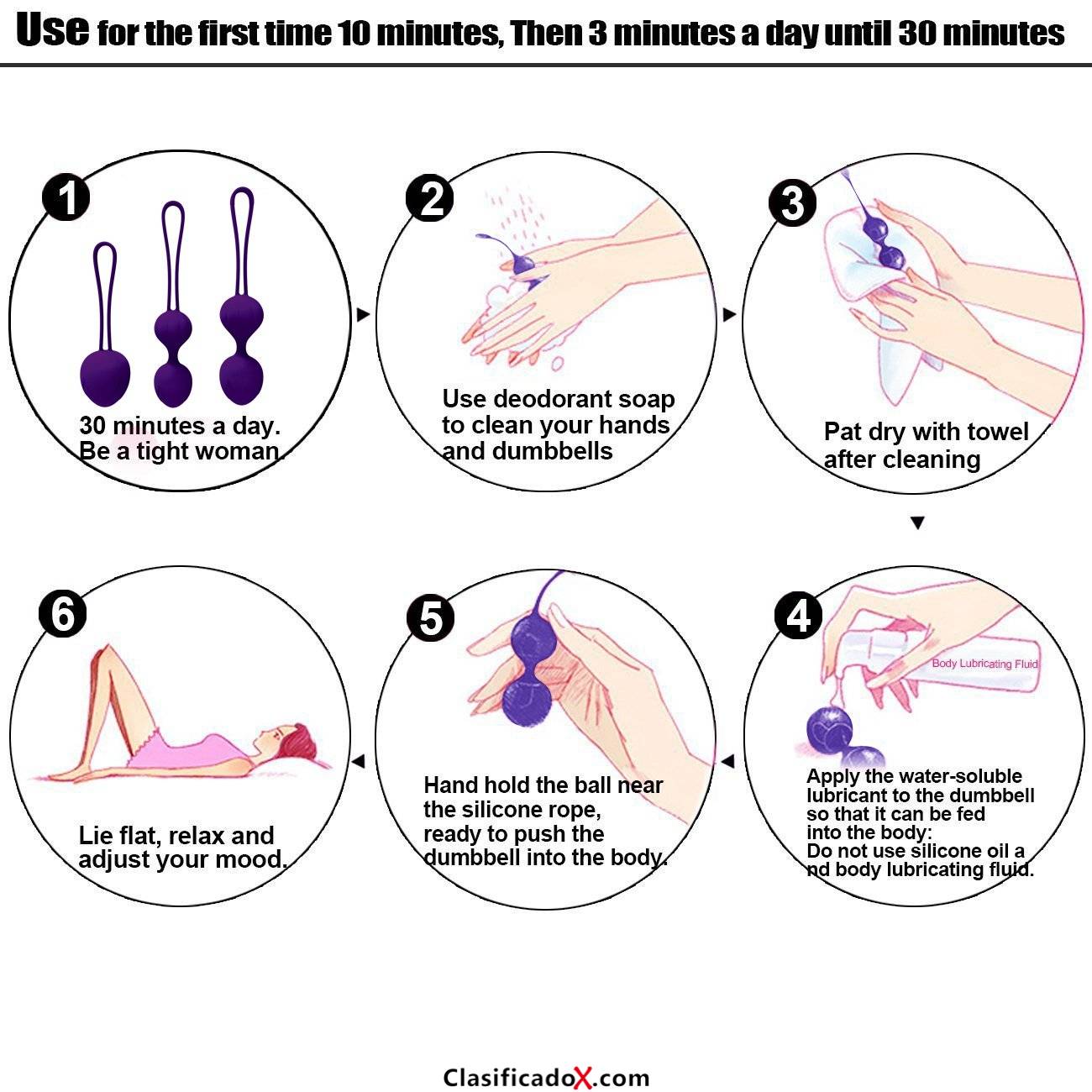 Use for the first time 10 minutes, Then 3 minutes a day until 30 minutes

1
30 minutes a day. Be a tight woman.

2
Use deodorant soap to clean your hands and dumbbells

3
Pat dry with towel after cleaning

4
Body Lubricating Fluid
Apply the water-soluble lubricant to the dumbbell so that it can be fed into the body:
Do not use silicone oil a nd body lubricating fluid.

5
Hand hold the ball near the silicone rope, ready to push the dumbbell into the body.

6
Lie flat, relax and adjust your mood.

ClasificadoX.com