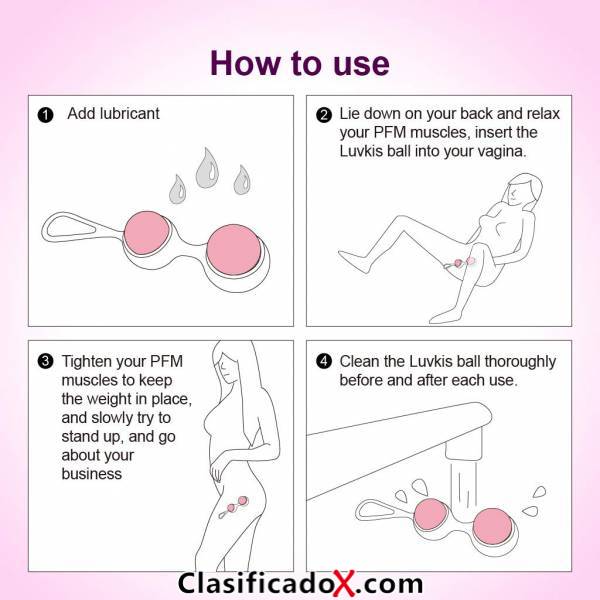 How to use

1 Add lubricant

2 Lie down on your back and relax your PFM muscles, insert the Luvkis ball into your vagina.

3 Tighten your PFM muscles to keep the weight in place, and slowly try to stand up, and go about your business

4 Clean the Luvkis ball thoroughly before and after each use.

ClasificadoX.com