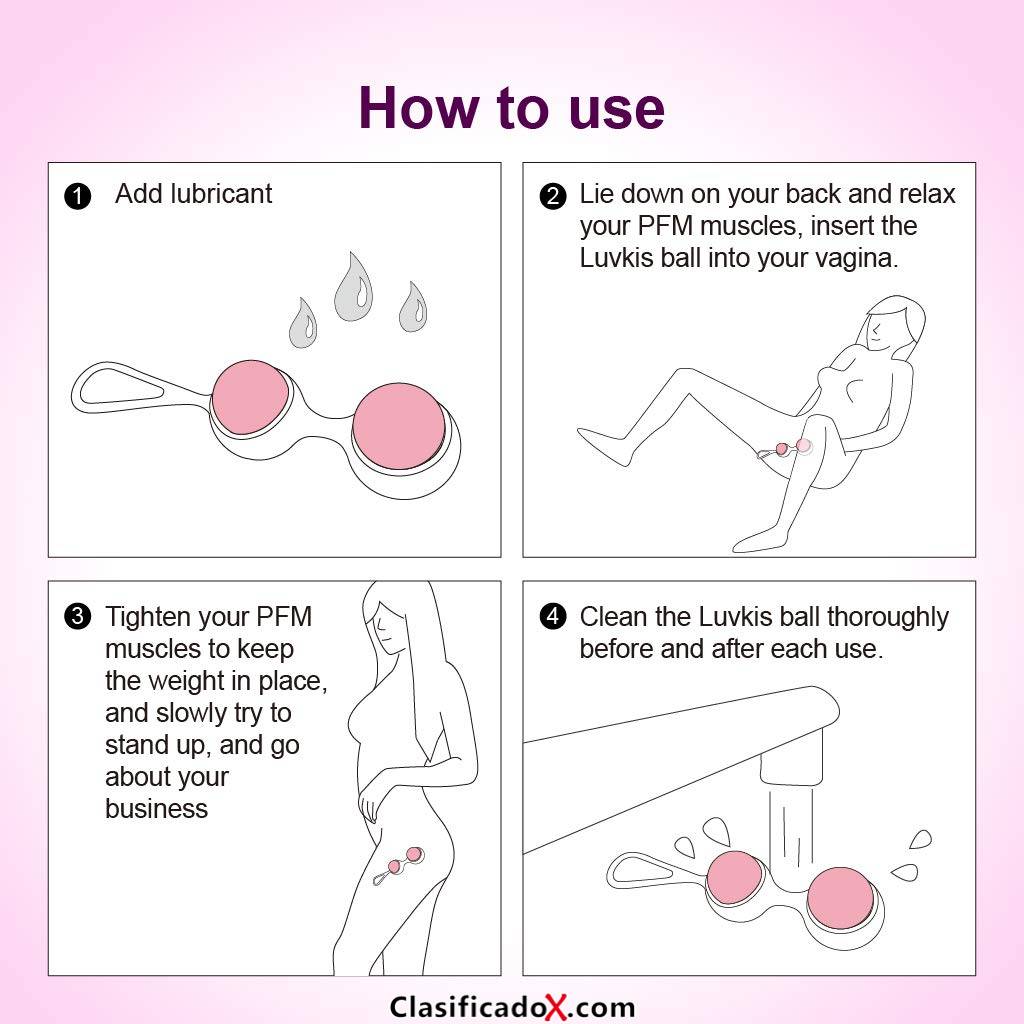 How to use

1 Add lubricant

2 Lie down on your back and relax your PFM muscles, insert the Luvkis ball into your vagina.

3 Tighten your PFM muscles to keep the weight in place, and slowly try to stand up, and go about your business

4 Clean the Luvkis ball thoroughly before and after each use.

ClasificadoX.com