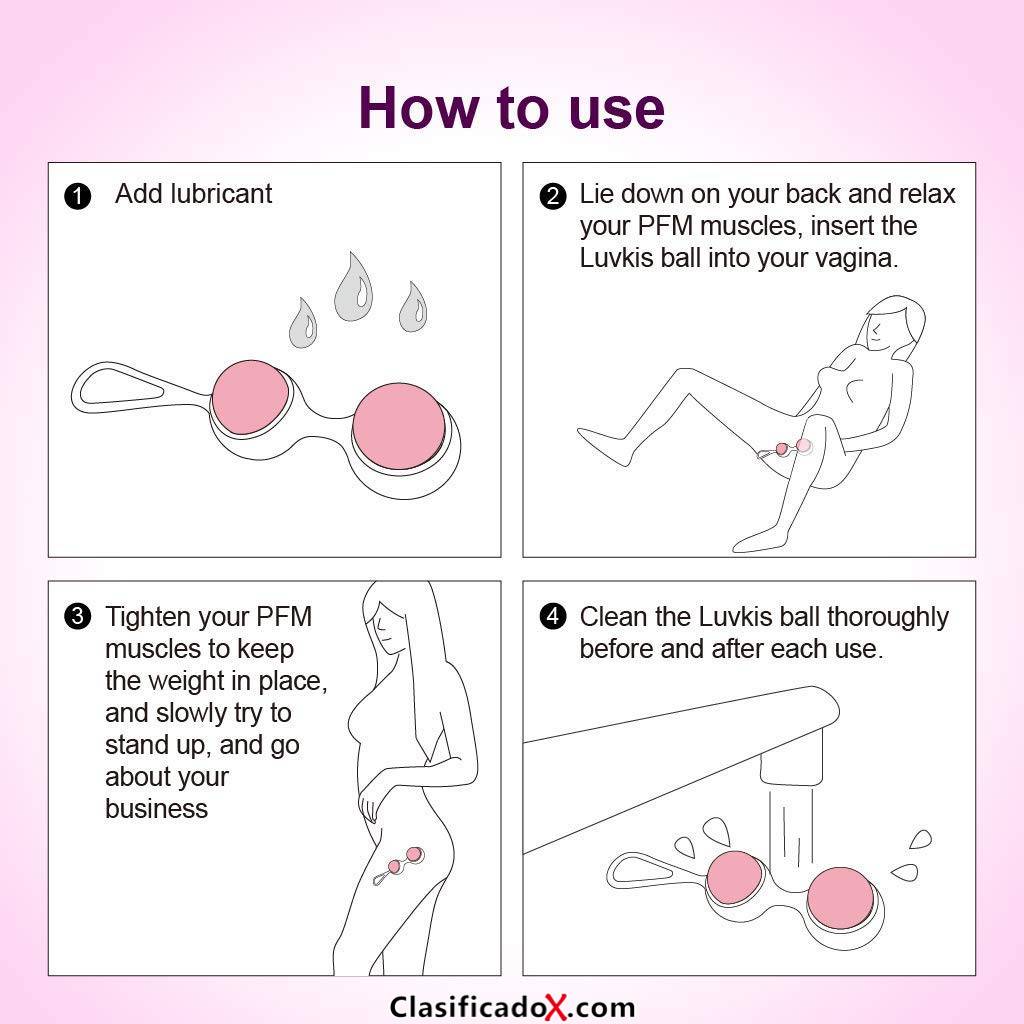 How to use

1 Add lubricant

2 Lie down on your back and relax your PFM muscles, insert the Luvkis ball into your vagina.

3 Tighten your PFM muscles to keep the weight in place, and slowly try to stand up, and go about your business

4 Clean the Luvkis ball thoroughly before and after each use.

ClasificadoX.com