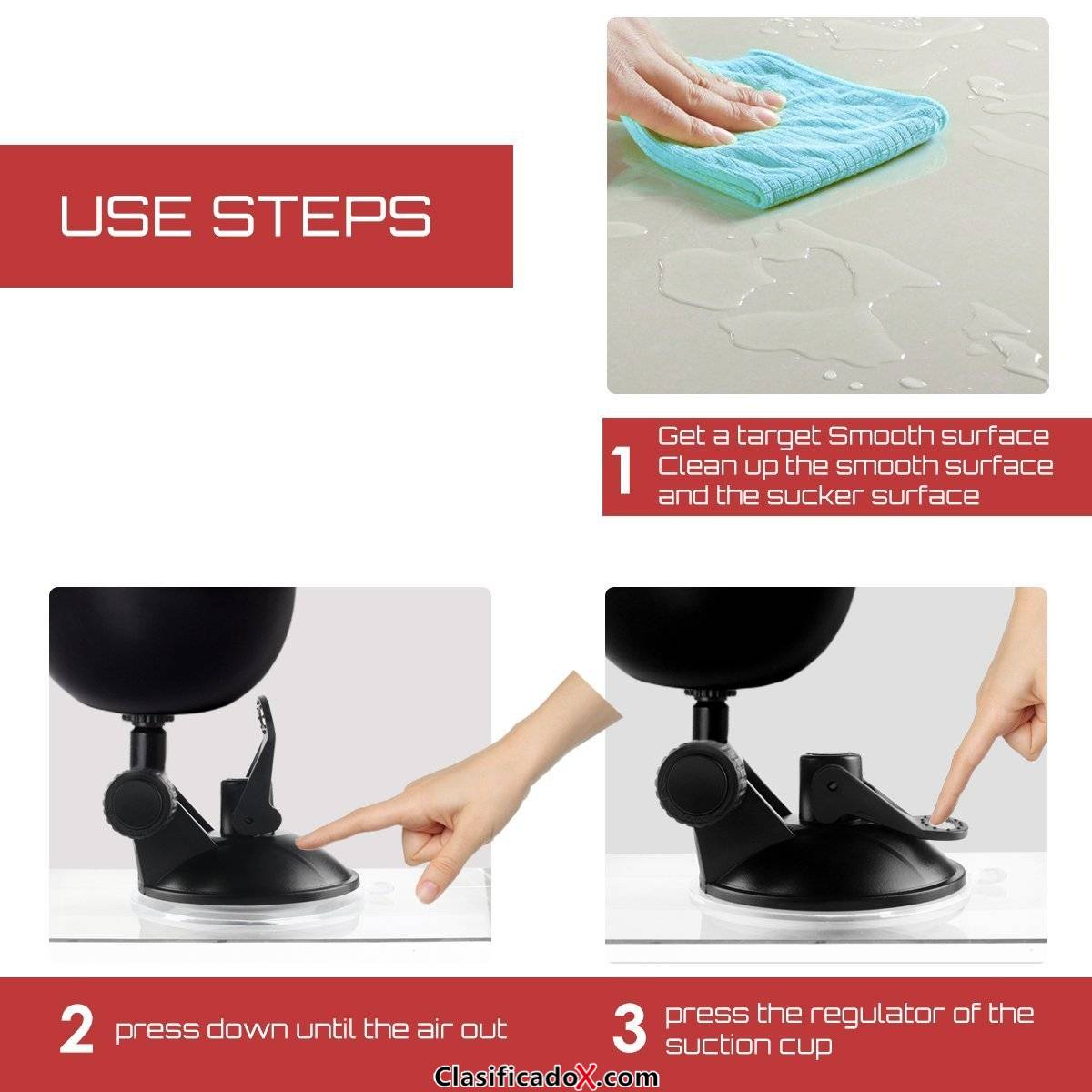 USE STEPS

1 Get a target Smooth surface Clean up the smooth surface and the sucker surface

2 press down until the air out

3 press the regulator of the suction cup

ClasificadoX.com