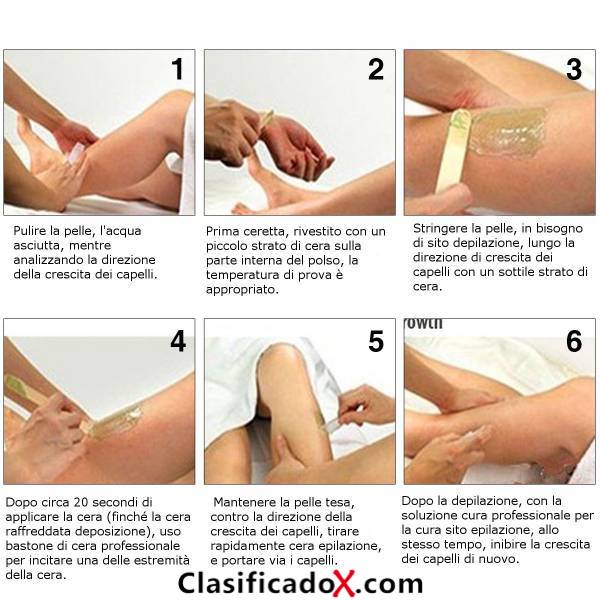 1

Pulire la pelle, l'acqua asciutta, mentre analizzando la direzione della crescita dei capelli.

2

Prima ceretta, rivestito con un piccolo strato di cera sulla parte interna del polso, la temperatura di prova è appropriato.

3

Stringere la pelle, in bisogno di sito depilazione, lungo la direzione di crescita dei capelli con un sottile strato di cera.

4

Dopo circa 20 secondi di applicare la cera (finché la cera raffreddata deposizione), uso bastone di cera professionale per incitare una delle estremità della cera.

5

Mantenere la pelle tesa, contro la direzione della crescita dei capelli, tirare rapidamente cera epilazione, e portare via i capelli.

rowth

6

Dopo la depilazione, con la soluzione cura professionale per la cura sito epilazione, allo stesso tempo, inibire la crescita dei capelli di nuovo.

ClasificadoX.com