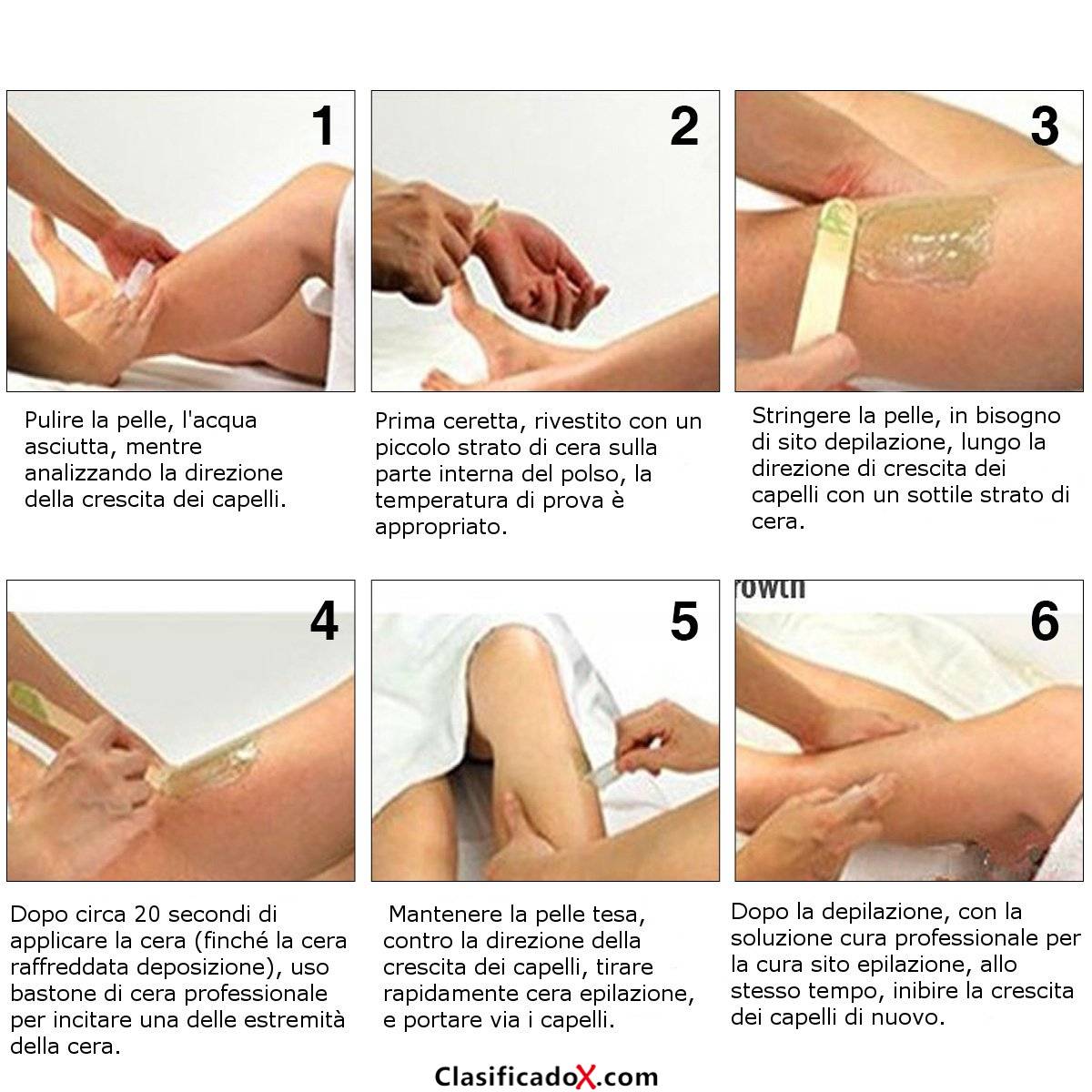 1

Pulire la pelle, l'acqua asciutta, mentre analizzando la direzione della crescita dei capelli.

2

Prima ceretta, rivestito con un piccolo strato di cera sulla parte interna del polso, la temperatura di prova è appropriato.

3

Stringere la pelle, in bisogno di sito depilazione, lungo la direzione di crescita dei capelli con un sottile strato di cera.

4

Dopo circa 20 secondi di applicare la cera (finché la cera raffreddata deposizione), uso bastone di cera professionale per incitare una delle estremità della cera.

5

Mantenere la pelle tesa, contro la direzione della crescita dei capelli, tirare rapidamente cera epilazione, e portare via i capelli.

rowth

6

Dopo la depilazione, con la soluzione cura professionale per la cura sito epilazione, allo stesso tempo, inibire la crescita dei capelli di nuovo.

ClasificadoX.com