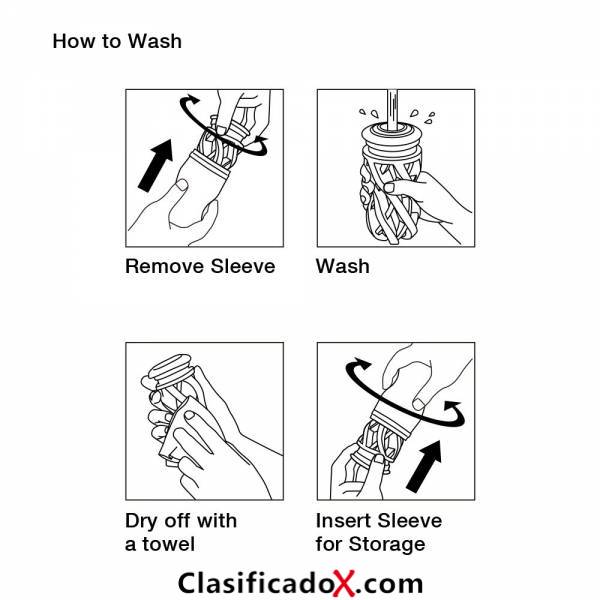 How to Wash

Remove Sleeve

Wash

Dry off with a towel

Insert Sleeve for Storage

ClasificadoX.com