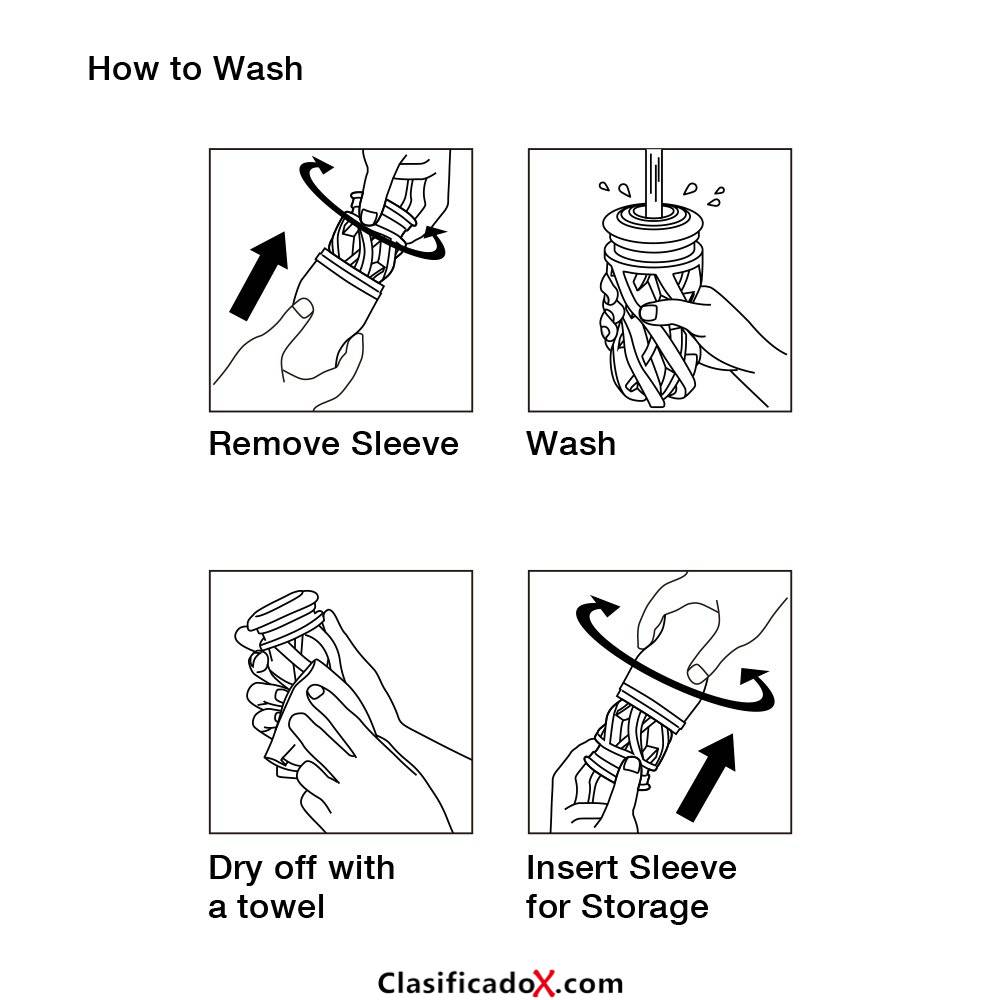 How to Wash

Remove Sleeve

Wash

Dry off with a towel

Insert Sleeve for Storage

ClasificadoX.com