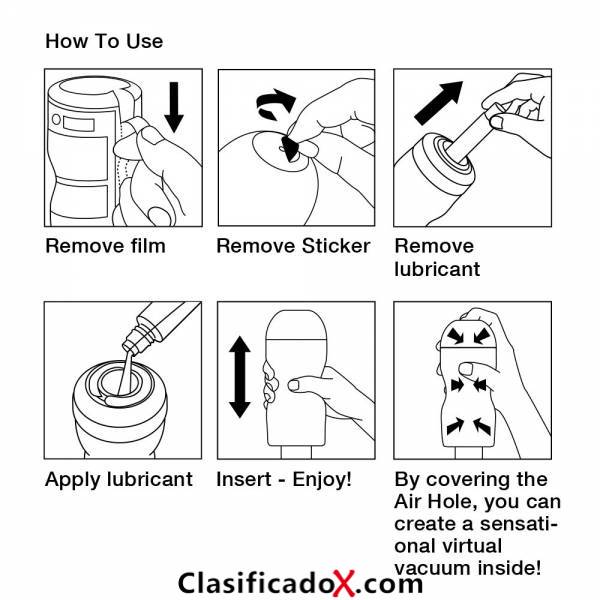 How To Use

Remove film

Remove Sticker

Remove lubricant

Apply lubricant

Insert - Enjoy!

By covering the Air Hole, you can create a sensational virtual vacuum inside!

ClasificadoX.com