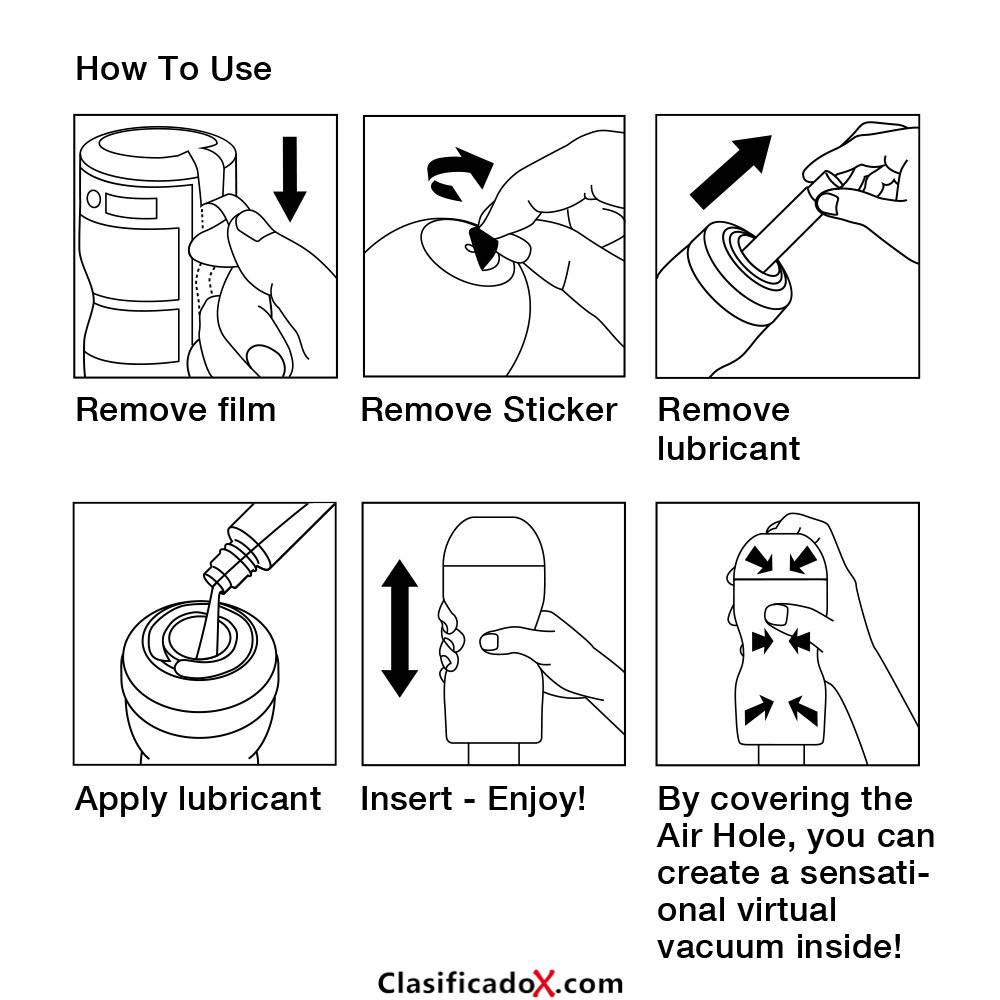 How To Use

Remove film

Remove Sticker

Remove lubricant

Apply lubricant

Insert - Enjoy!

By covering the Air Hole, you can create a sensational virtual vacuum inside!

ClasificadoX.com