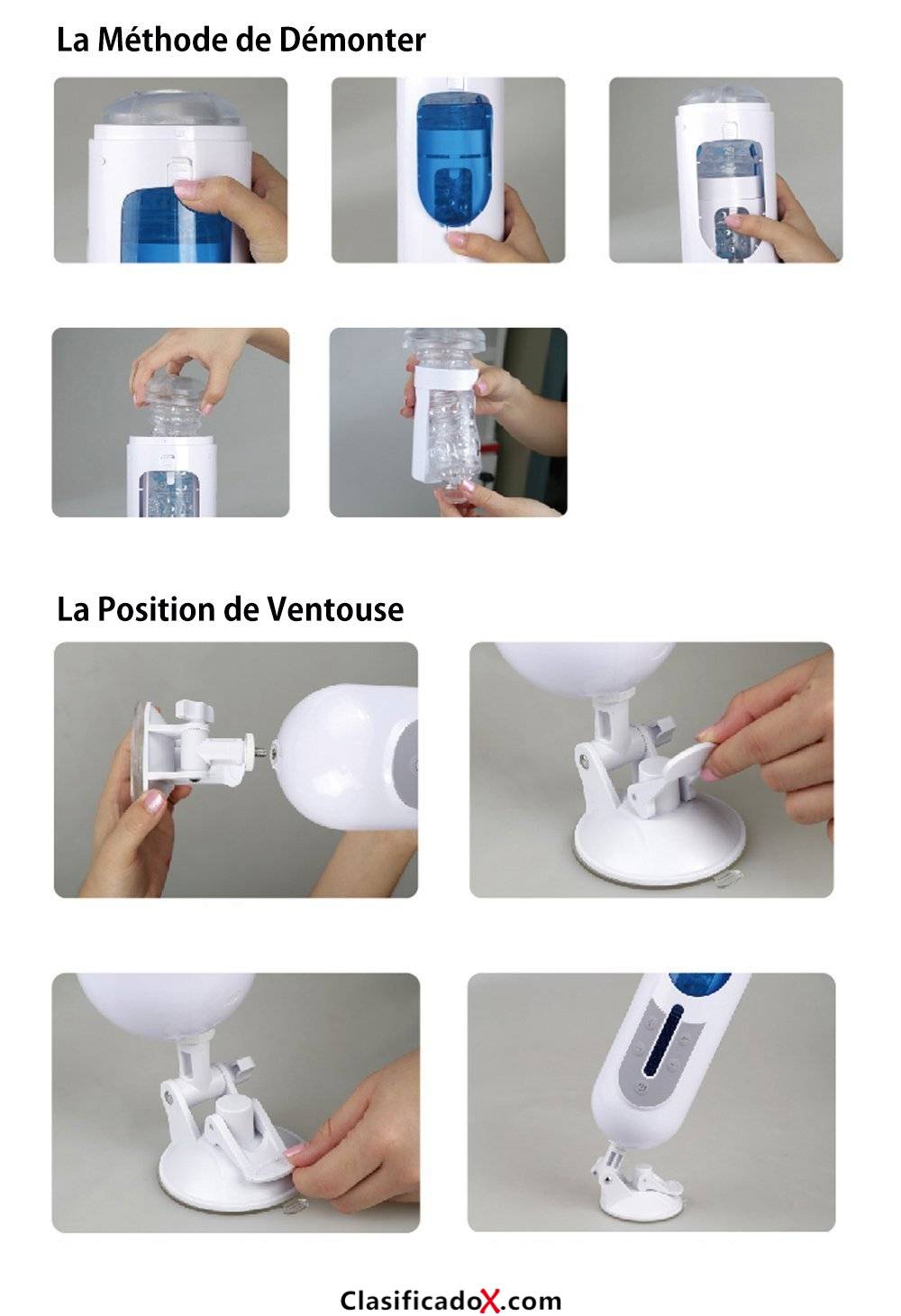 La Méthode de Démonter

La Position de Ventouse

ClasificadoX.com