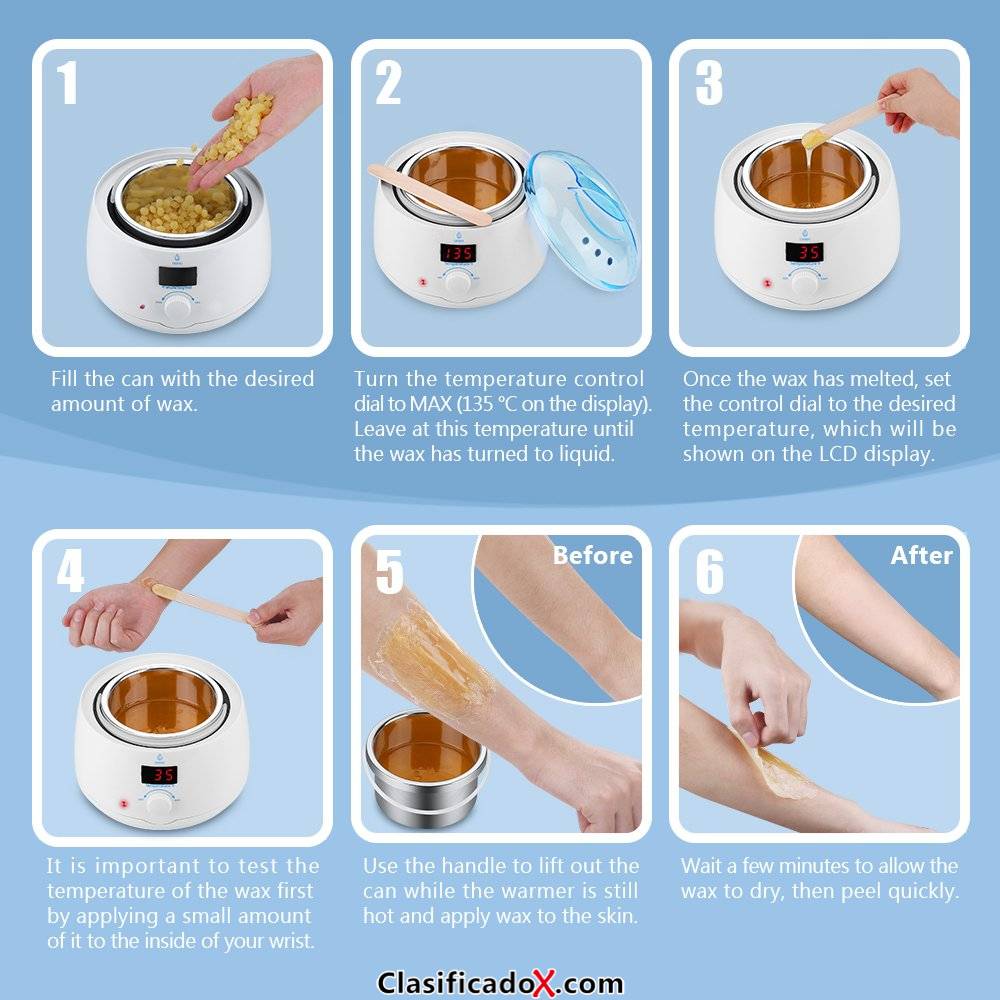 1

Fill the can with the desired amount of wax.

2

135

Turn the temperature control dial to MAX (135 °C on the display). Leave at this temperature until the wax has turned to liquid.

3

35

Once the wax has melted, set the control dial to the desired temperature, which will be shown on the LCD display.

4

35

It is important to test the temperature of the wax first by applying a small amount of it to the inside of your wrist.

5

Before

Use the handle to lift out the can while the warmer is still hot and apply wax to the skin.

6

After

Wait a few minutes to allow the wax to dry, then peel quickly.

ClasificadoX.com