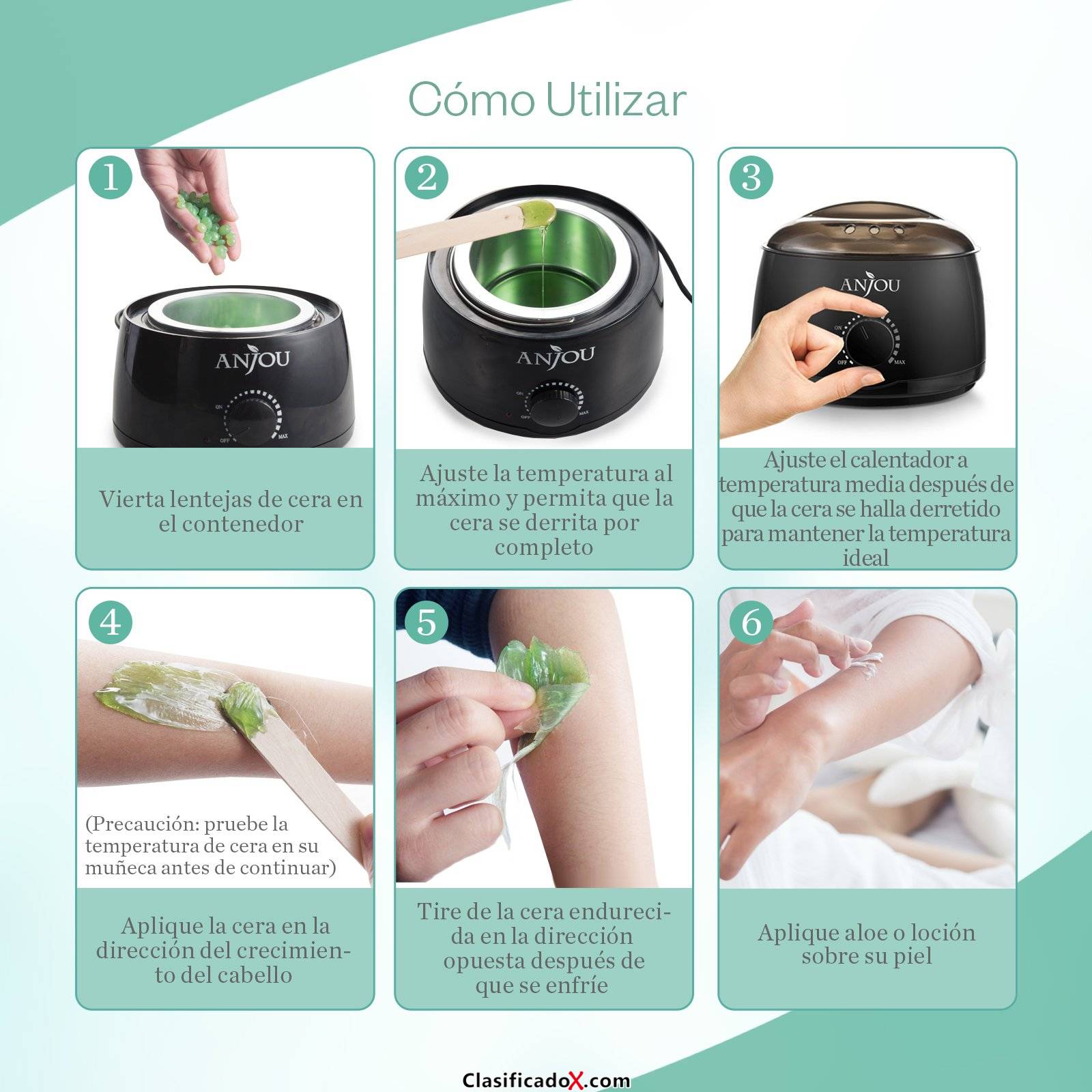 Cómo Utilizar

1

ANJOU

ON OFF MAX

Vierta lentejas de cera en el contenedor

2

ANJOU

ON OFF MAX

Ajuste la temperatura al máximo y permita que la cera se derrita por completo

3

ANJOU

ON OFF MAX

Ajuste el calentador a temperatura media después de que la cera se halla derretido para mantener la temperatura ideal

4

(Precaución: pruebe la temperatura de cera en su muñeca antes de continuar)

Aplique la cera en la dirección del crecimiento del cabello

5

Tire de la cera endurecida en la dirección opuesta después de que se enfríe

6

Aplique aloe o loción sobre su piel

ClasificadoX.com