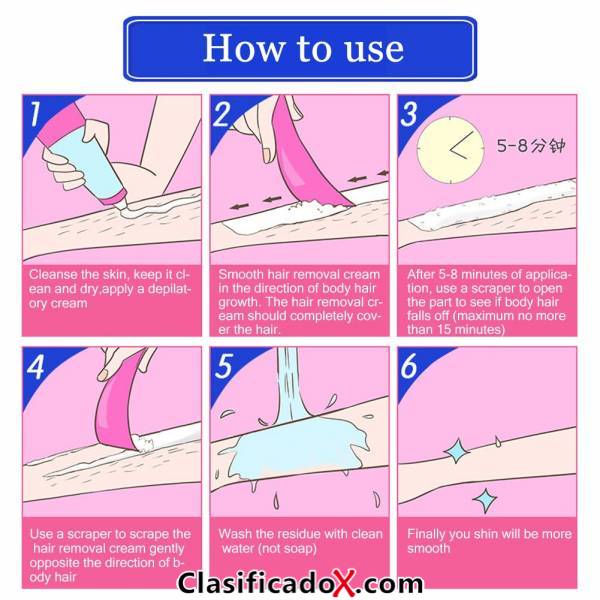 How to use

1

Cleanse the skin, keep it clean and dry,apply a depilatory cream

2

Smooth hair removal cream in the direction of body hair growth. The hair removal cream should completely cover the hair.

3

5-8分钟

After 5-8 minutes of application, use a scraper to open the part to see if body hair falls off (maximum no more than 15 minutes)

4

Use a scraper to scrape the hair removal cream gently opposite the direction of body hair

5

Wash the residue with clean water (not soap)

6

Finally you shin will be more smooth

ClasificadoX.com