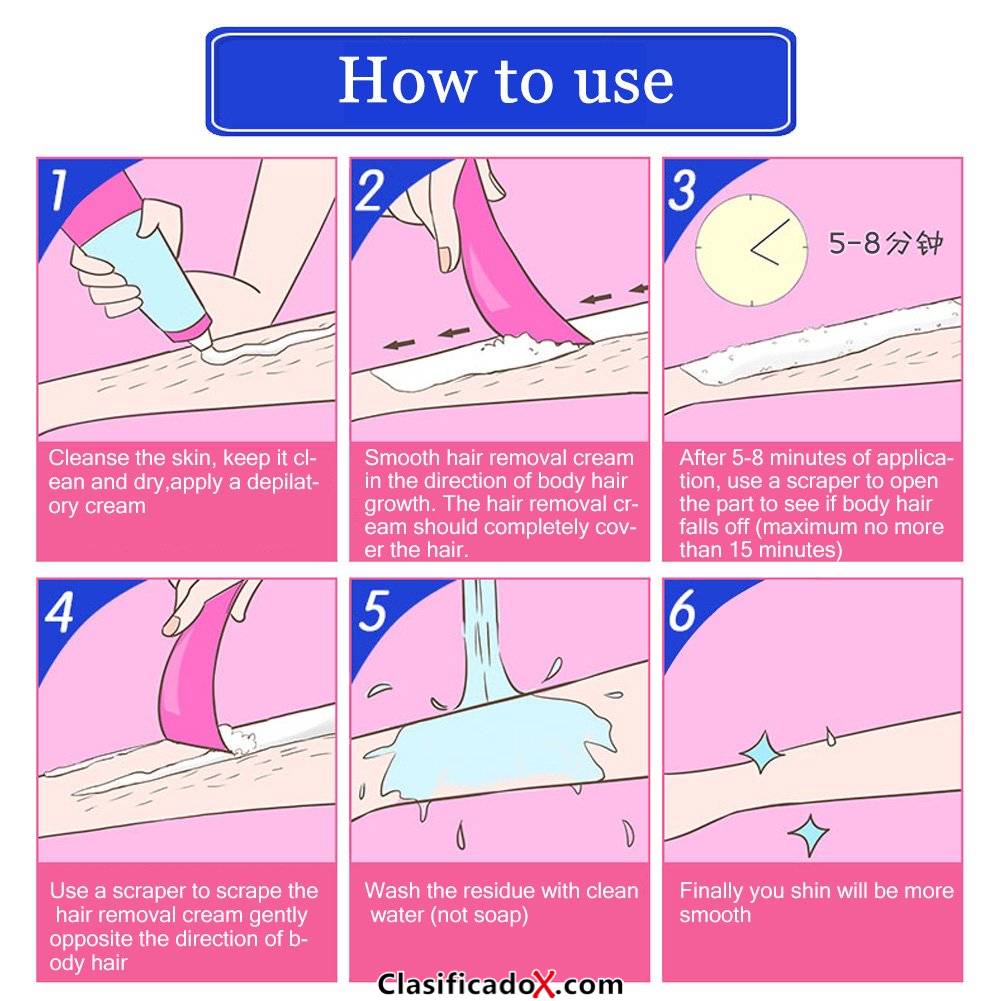 How to use

1

Cleanse the skin, keep it clean and dry,apply a depilatory cream

2

Smooth hair removal cream in the direction of body hair growth. The hair removal cream should completely cover the hair.

3

5-8分钟

After 5-8 minutes of application, use a scraper to open the part to see if body hair falls off (maximum no more than 15 minutes)

4

Use a scraper to scrape the hair removal cream gently opposite the direction of body hair

5

Wash the residue with clean water (not soap)

6

Finally you shin will be more smooth

ClasificadoX.com