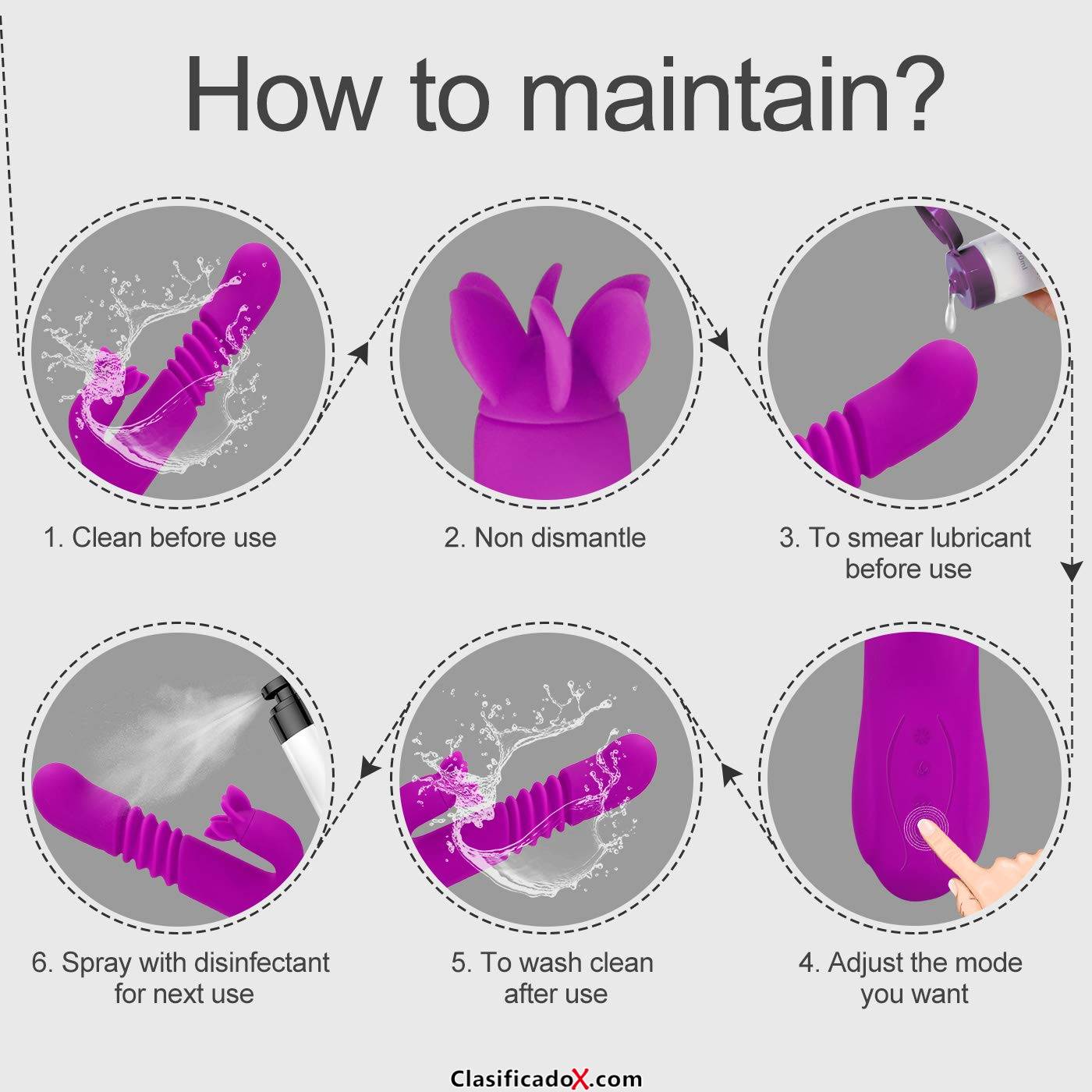 How to maintain?

20ml

1. Clean before use

2. Non dismantle

3. To smear lubricant before use

6. Spray with disinfectant for next use

5. To wash clean after use

4. Adjust the mode you want

ClasificadoX.com