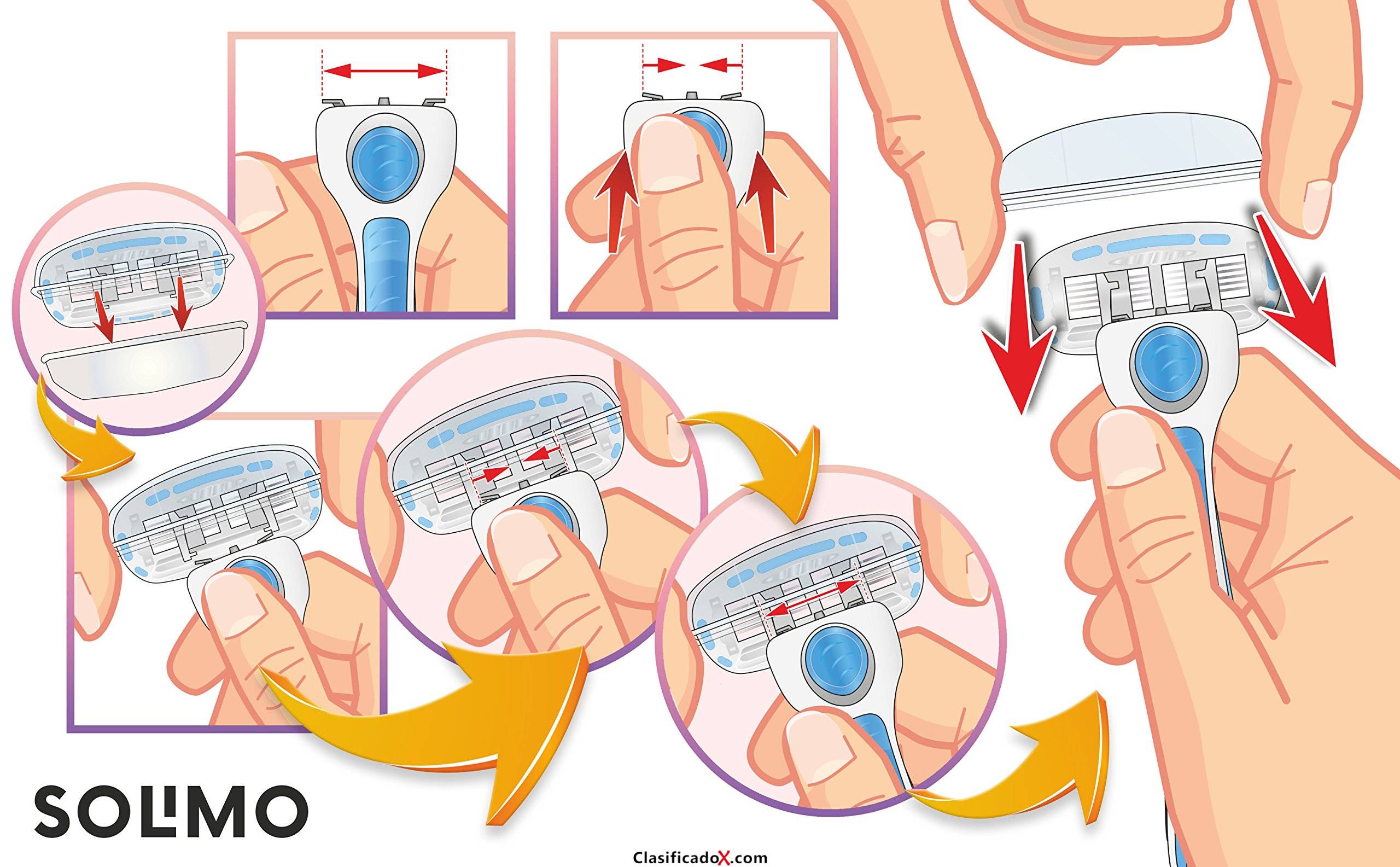 SOLIMO

ClasificadoX.com