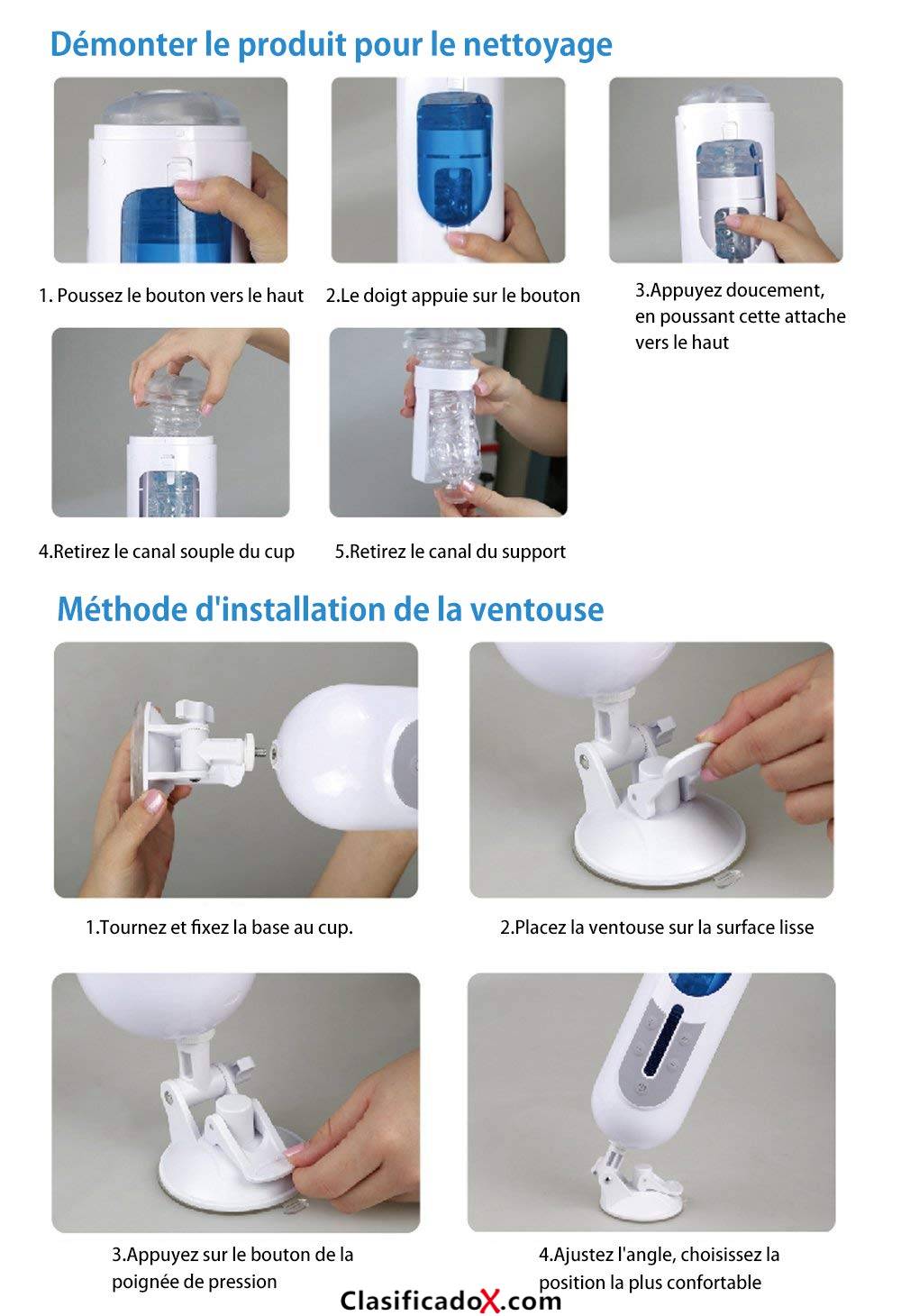 Démonter le produit pour le nettoyage

1. Poussez le bouton vers le haut

2.Le doigt appuie sur le bouton

3.Appuyez doucement, en poussant cette attache vers le haut

4.Retirez le canal souple du cup

5.Retirez le canal du support

Méthode d'installation de la ventouse

1.Tournez et fixez la base au cup.

2.Placez la ventouse sur la surface lisse

3.Appuyez sur le bouton de la poignée de pression

4.Ajustez l'angle, choisissez la position la plus confortable

ClasificadoX.com