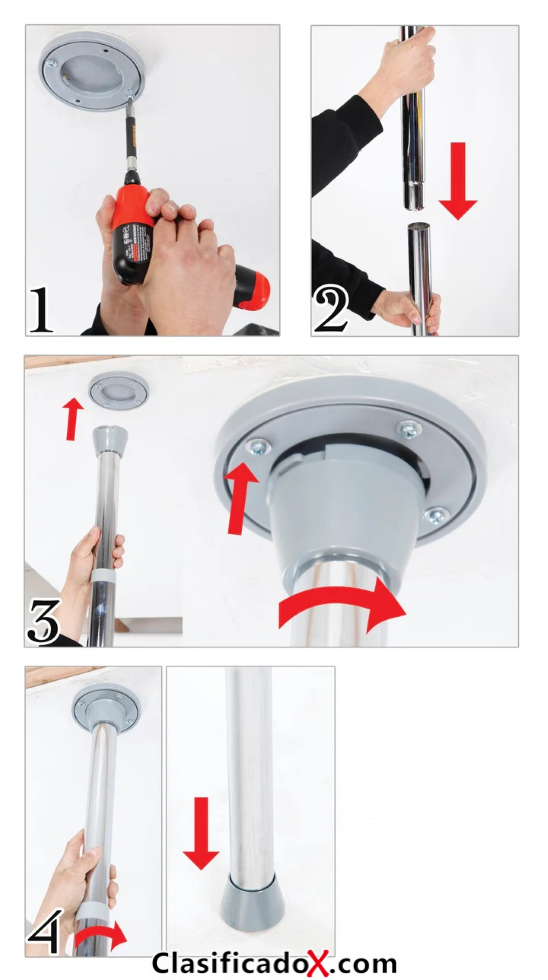 1

2

3

4

ClasificadoX.com